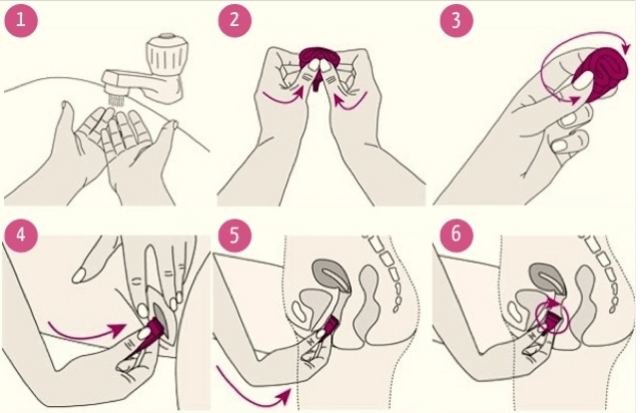 1

2

3

4

5

6